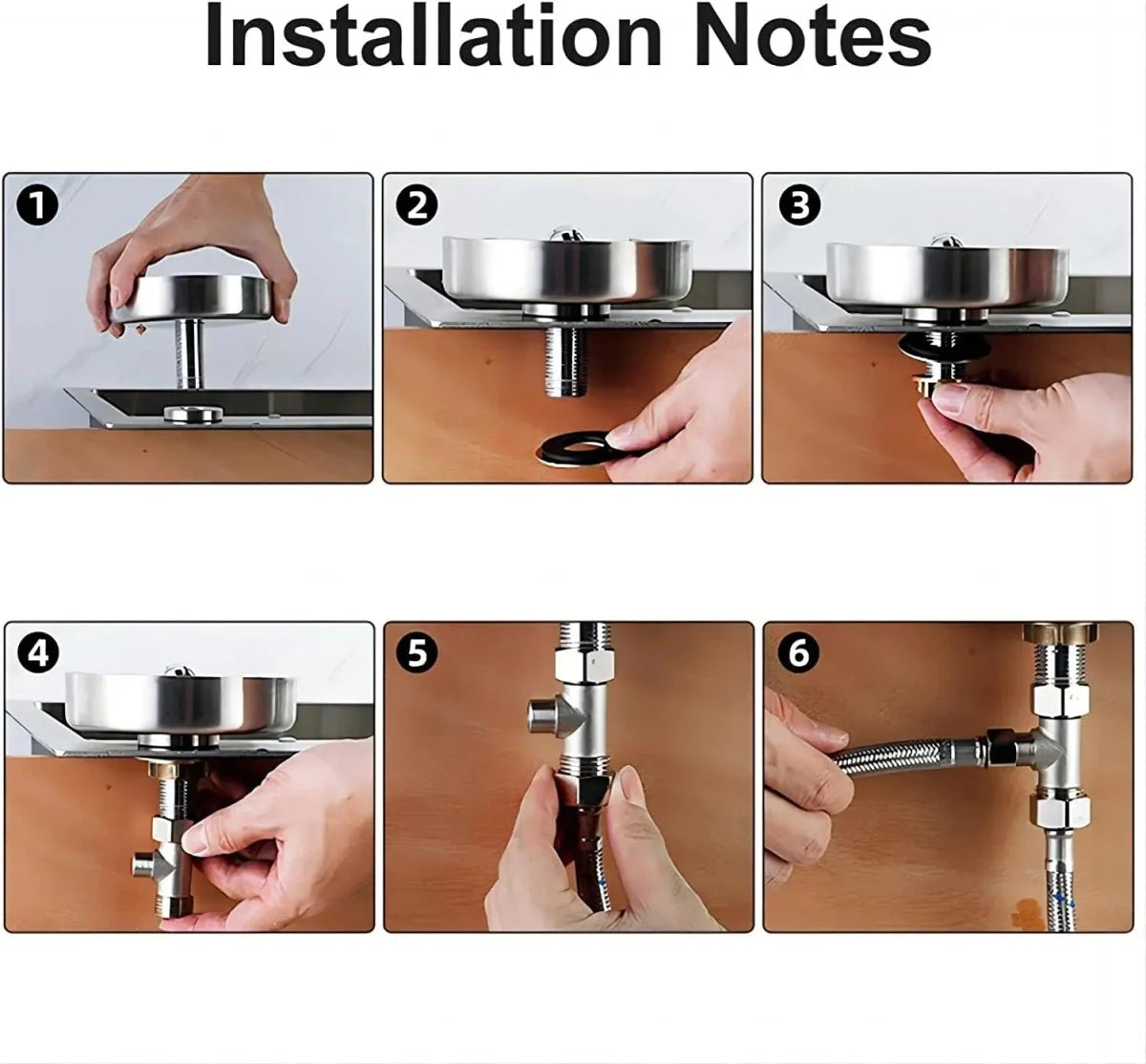 Installation Notes

1

2

3

4

5

6